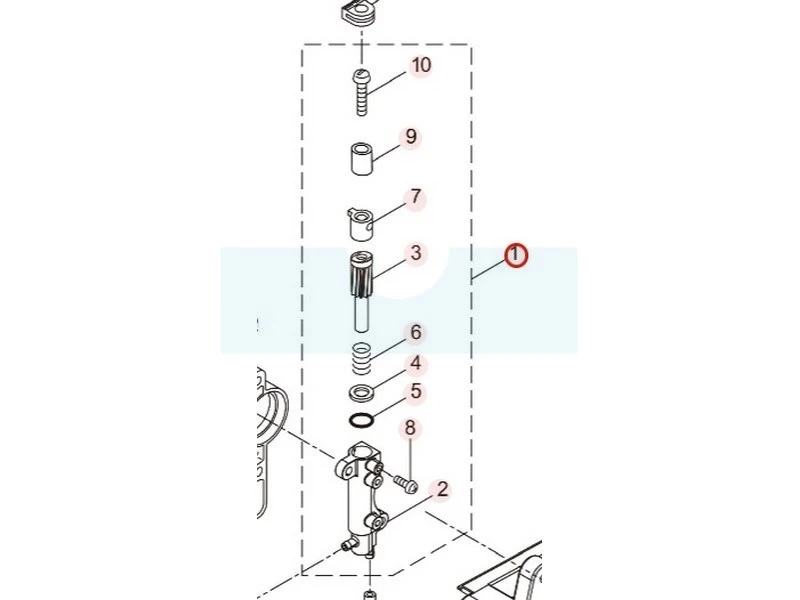 10
9
7
3
1
6
4
5
8
2