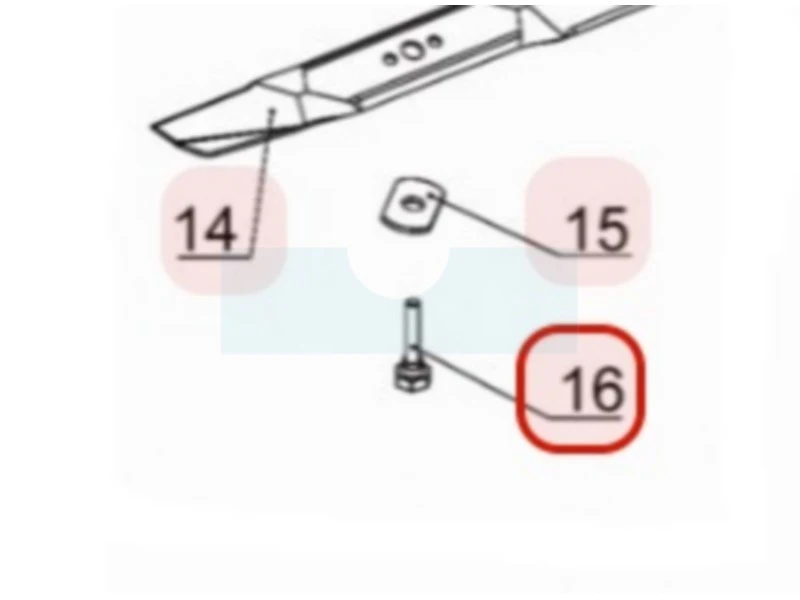 14
15
16