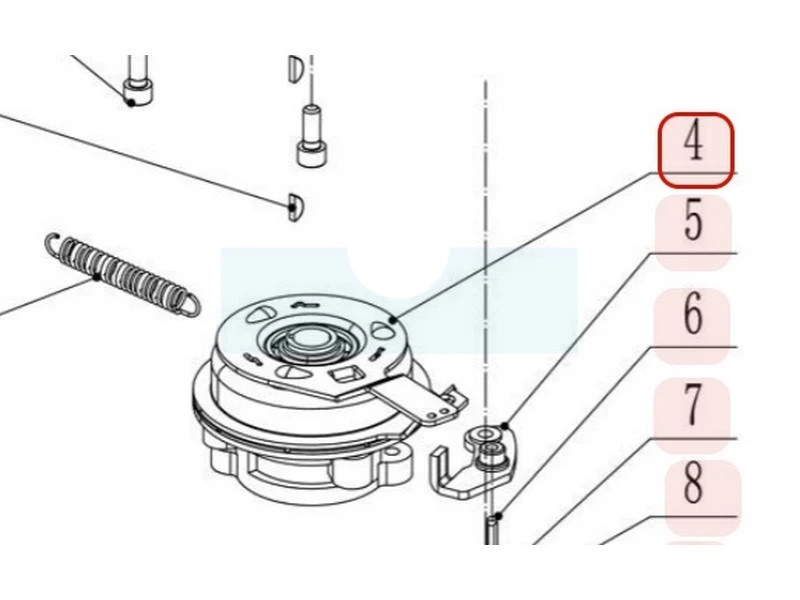 4
5
6
7
8